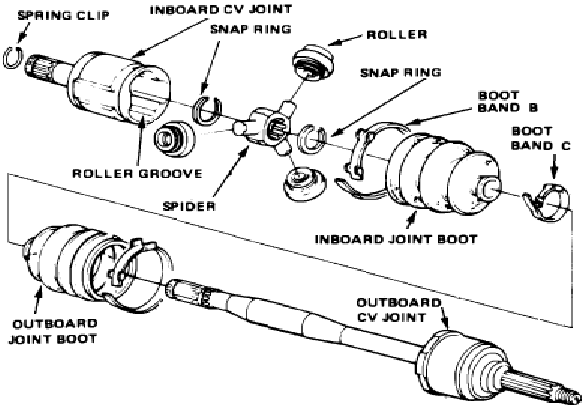 SPRING CLIP
INBOARD CV JOINT
SNAP RING
ROLLER
SNAP RING
BOOT BAND B
BOOT BAND C
ROLLER GROOVE
SPIDER
INBOARD JOINT BOOT
OUTBOARD JOINT BOOT
OUTBOARD CV JOINT